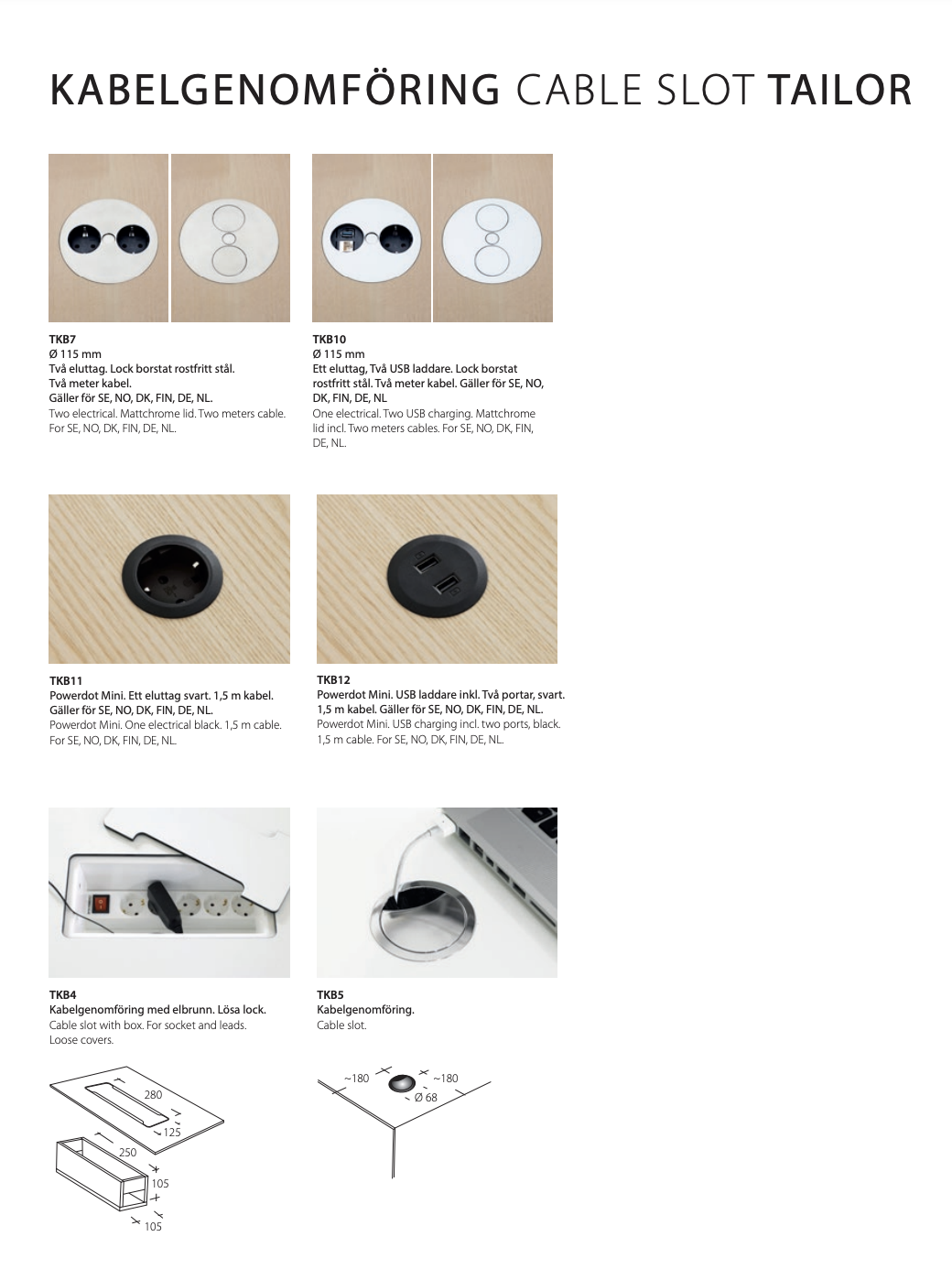 KABELGENOMFÖRING CABLE SLOT TAILOR

TKB7
Ø 115 mm
Två eluttag. Lock borstat rostfritt stål.
Två meter kabel.
Gäller för SE, NO, DK, FIN, DE, NL.
Two electrical. Mattchrome lid. Two meters cable. For SE, NO, DK, FIN, DE, NL.

TKB10
Ø 115 mm
Ett eluttag, Två USB laddare. Lock borstat rostfritt stål. Två meter kabel. Gäller för SE, NO, DK, FIN, DE, NL
One electrical. Two USB charging. Mattchrome lid incl. Two meters cables. For SE, NO, DK, FIN, DE, NL.

TKB11
Powerdot Mini. Ett eluttag svart. 1,5 m kabel. Gäller för SE, NO, DK, FIN, DE, NL.
Powerdot Mini. One electrical black. 1,5 m cable. For SE, NO, DK, FIN, DE, NL.

TKB12
Powerdot Mini. USB laddare inkl. Två portar, svart. 1,5 m kabel. Gäller för SE, NO, DK, FIN, DE, NL.
Powerdot Mini. USB charging incl. two ports, black. 1,5 m cable. For SE, NO, DK, FIN, DE, NL.

TKB4
Kabelgenomföring med elbrunn. Lösa lock.
Cable slot with box. For socket and leads. Loose covers.

280
125
250
105
105

TKB5
Kabelgenomföring.
Cable slot.

~180
~180
Ø 68